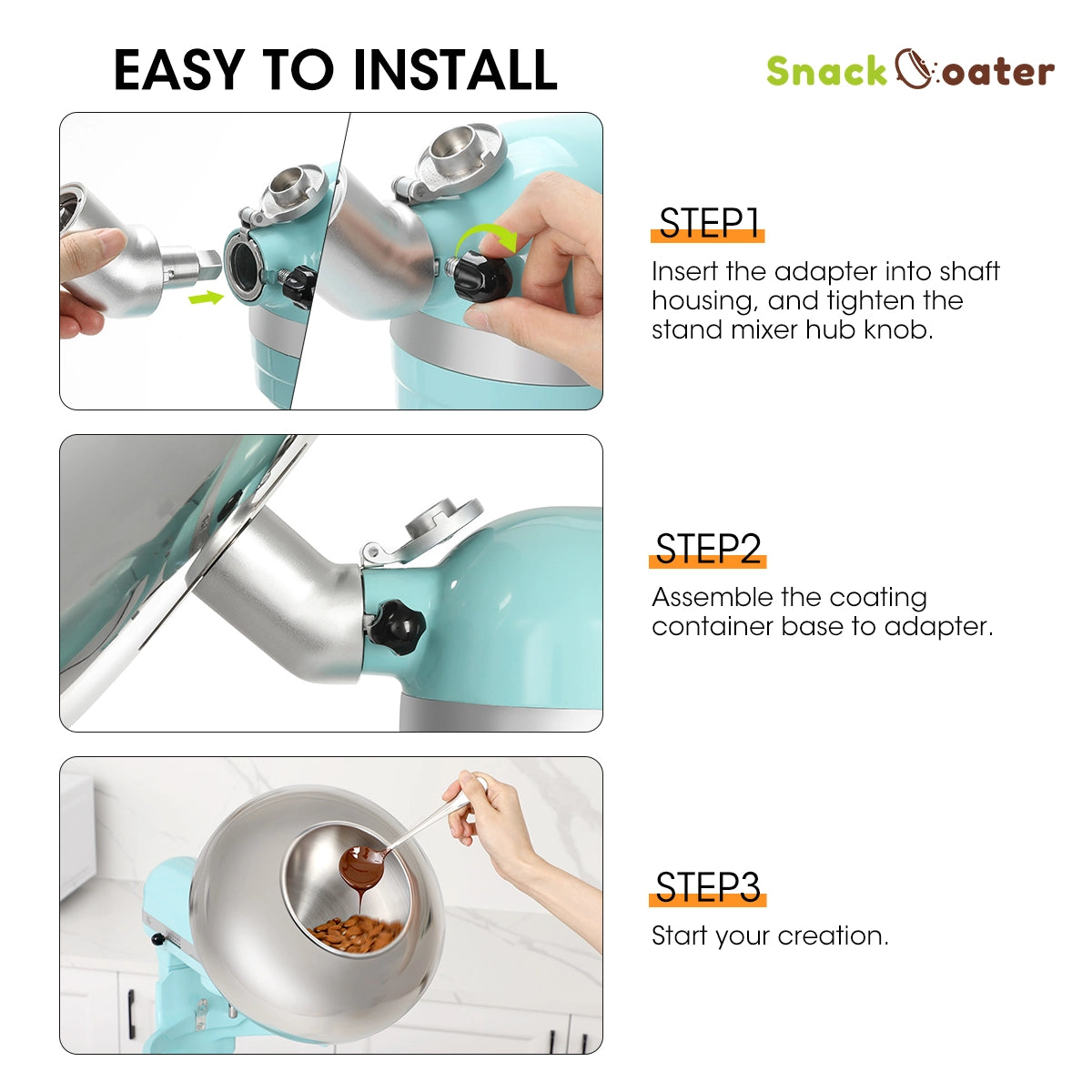 EASY TO INSTALL

Snack Coater

STEP1
Insert the adapter into shaft housing, and tighten the stand mixer hub knob.

STEP2
Assemble the coating container base to adapter.

STEP3
Start your creation.